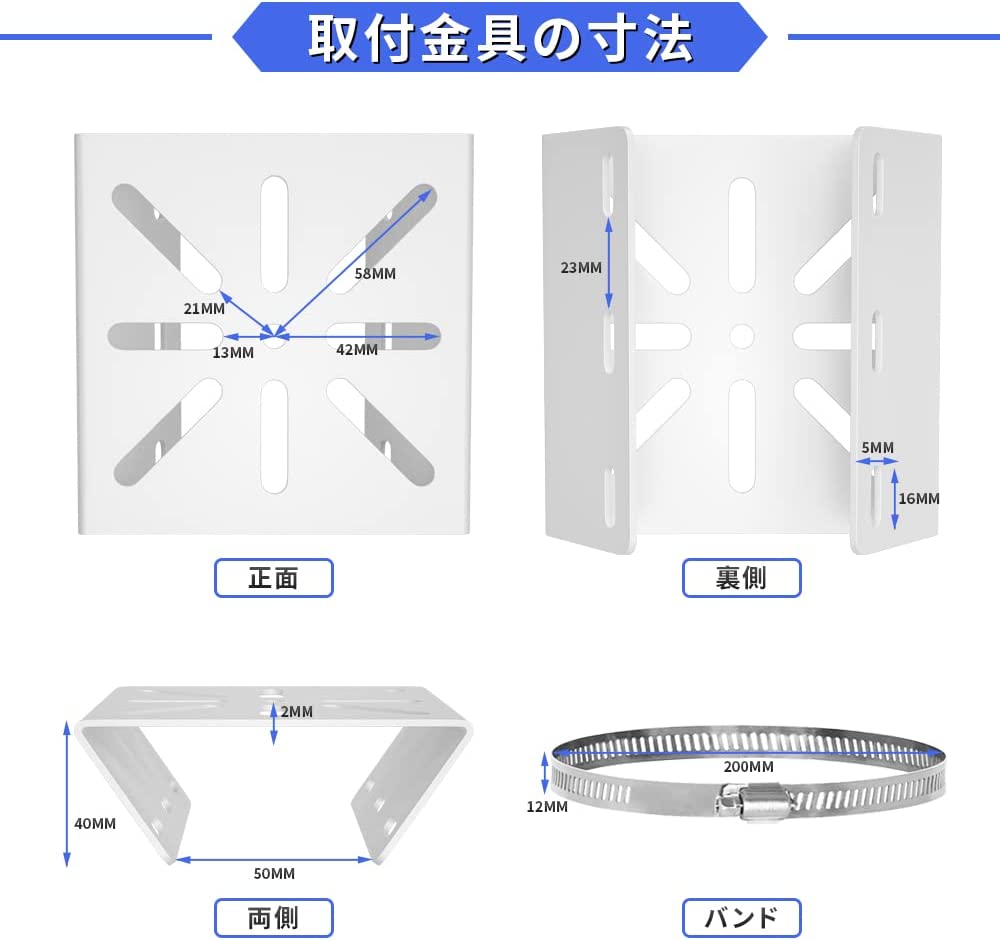 取付金具の寸法

58MM
21MM
13MM
42MM

正面

23MM
5MM
16MM

裏側

2MM
40MM
50MM

両側

200MM
12MM

バンド