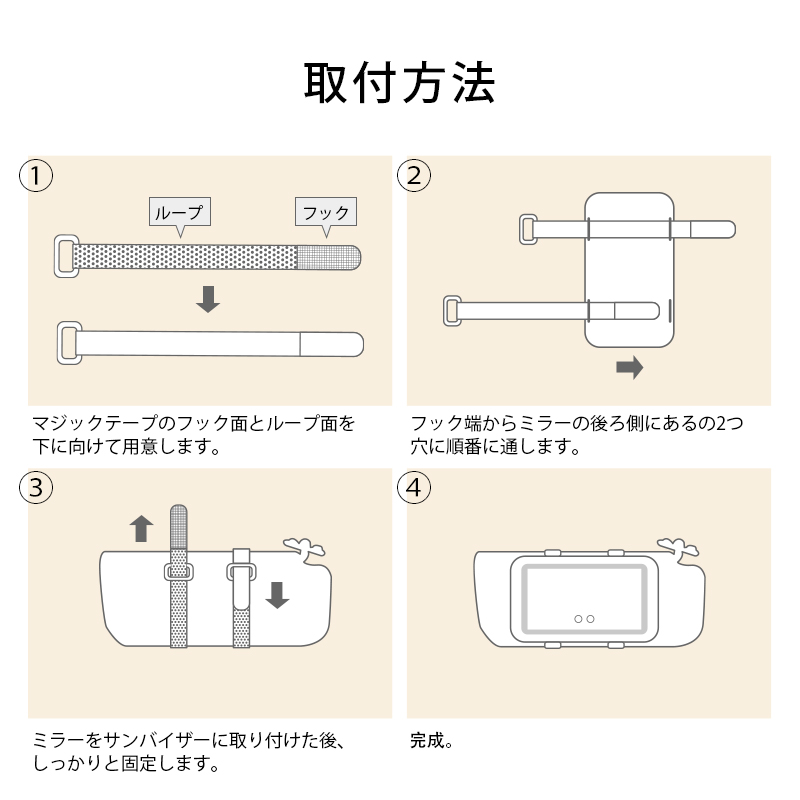 取付方法

①

ループ

フック

マジックテープのフック面とループ面を下に向けて用意します。

②

フック端からミラーの後ろ側にあるの2つ穴に順番に通します。

③

ミラーをサンバイザーに取り付けた後、しっかりと固定します。

④

完成。