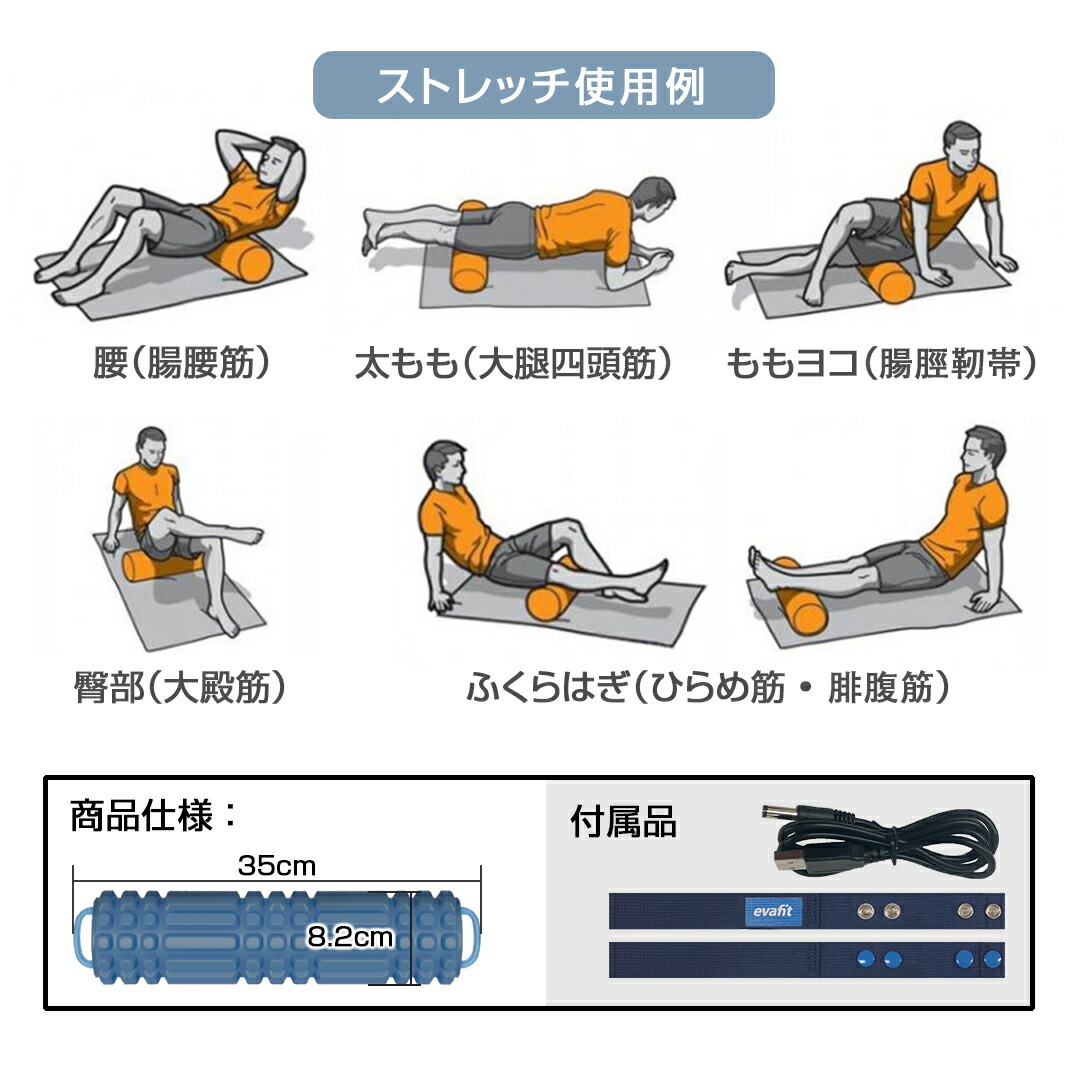 ストレッチ使用例

腰（腸腰筋）

太もも（大腿四頭筋）

ももヨコ（腸脛靭帯）

臀部（大殿筋）

ふくらはぎ（ひらめ筋・腓腹筋）

商品仕様：

35cm

8.2cm

付属品

evafit