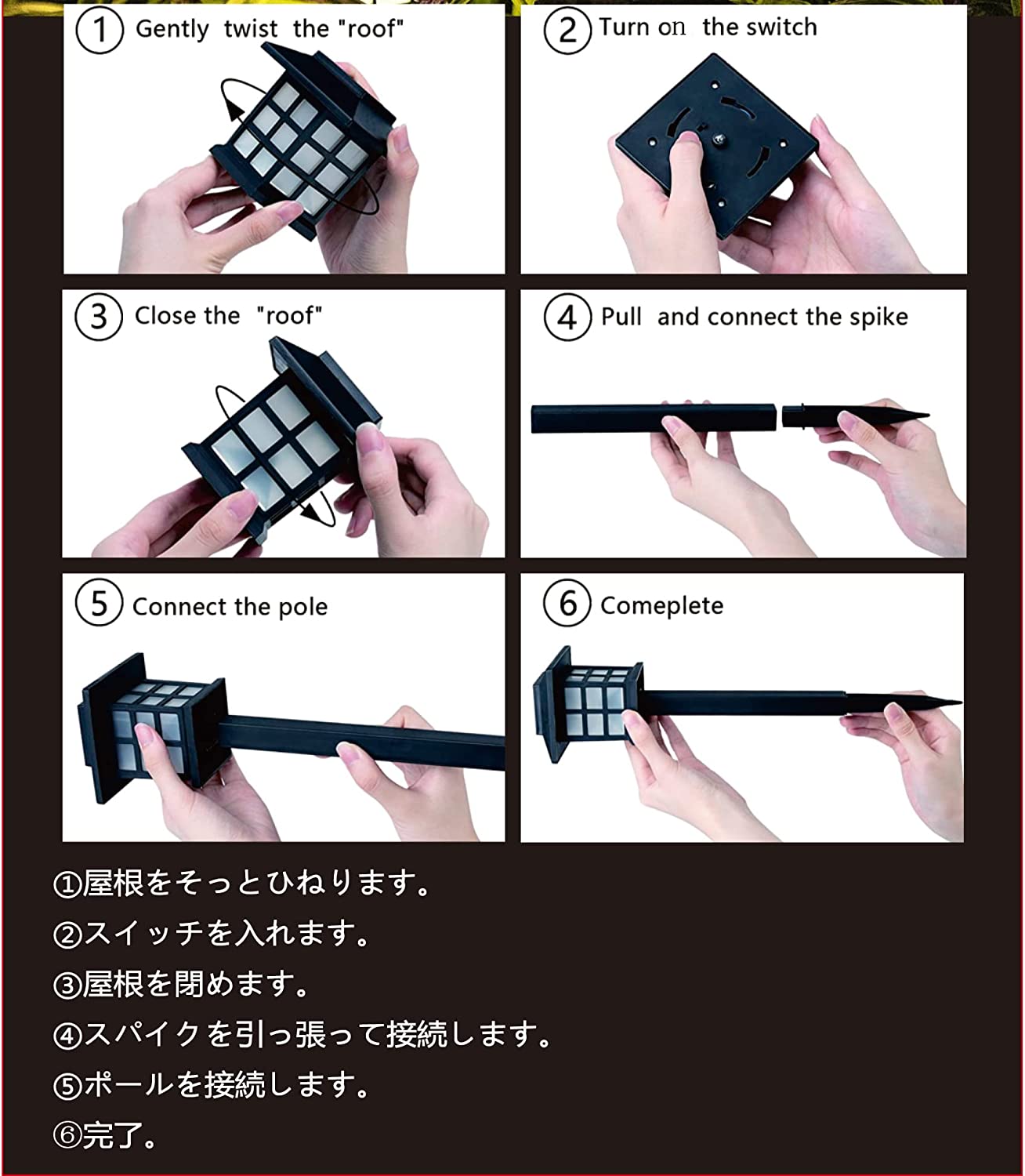 ① Gently twist the "roof"

② Turn on the switch

③ Close the "roof"

④ Pull and connect the spike

⑤ Connect the pole

⑥ Comeplete

①屋根をそっとひねります。
②スイッチを入れます。
③屋根を閉めます。
④スパイクを引っ張って接続します。
⑤ポールを接続します。
⑥完了。