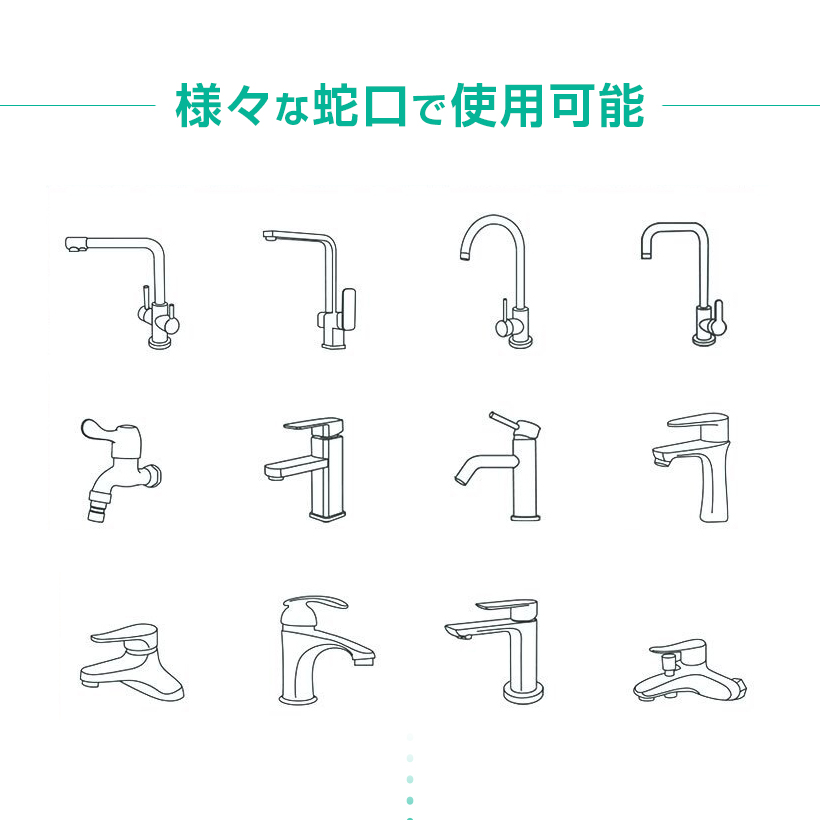 様々な蛇口で使用可能